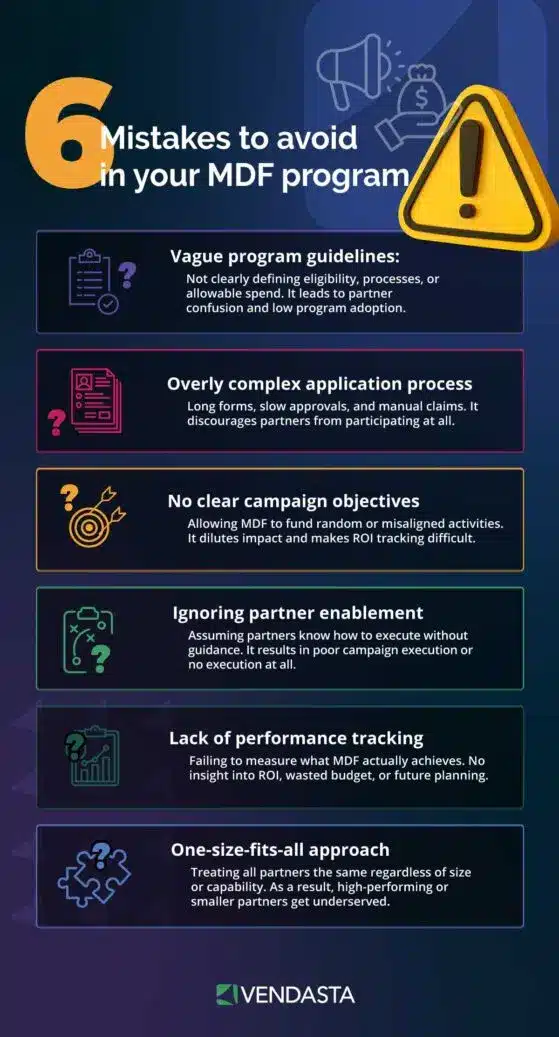 6 Mistakes to avoid in your MDF program

Vague program guidelines:
Not clearly defining eligibility, processes, or allowable spend. It leads to partner confusion and low program adoption.

Overly complex application process
Long forms, slow approvals, and manual claims. It discourages partners from participating at all.

No clear campaign objectives
Allowing MDF to fund random or misaligned activities. It dilutes impact and makes ROI tracking difficult.

Ignoring partner enablement
Assuming partners know how to execute without guidance. It results in poor campaign execution or no execution at all.

Lack of performance tracking
Failing to measure what MDF actually achieves. No insight into ROI, wasted budget, or future planning.

One-size-fits-all approach
Treating all partners the same regardless of size or capability. As a result, high-performing or smaller partners get underserved.

VENDASTA